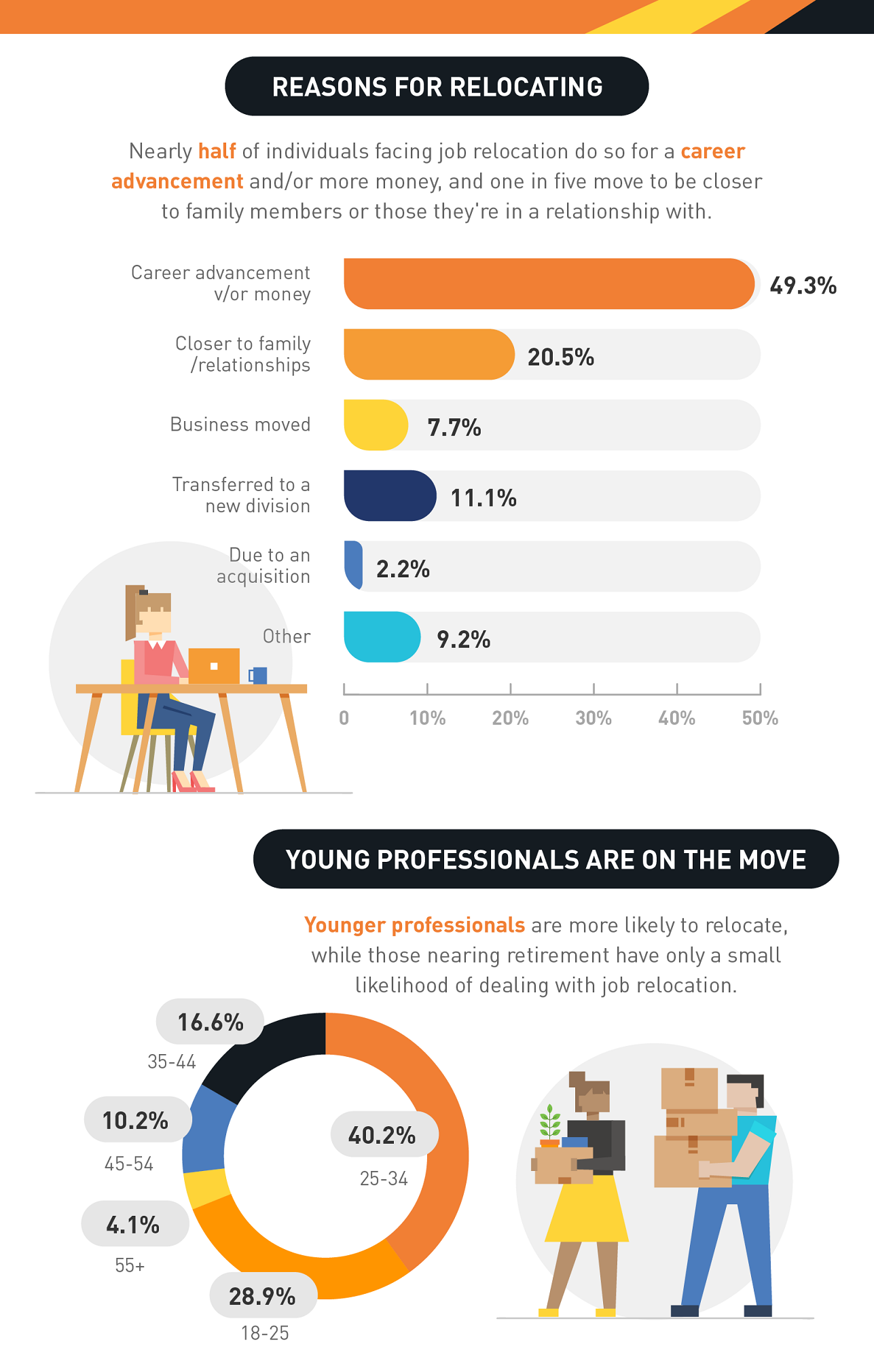 REASONS FOR RELOCATING

Nearly half of individuals facing job relocation do so for a career advancement and/or more money, and one in five move to be closer to family members or those they're in a relationship with.

Career advancement v/or money 49.3%
Closer to family /relationships 20.5%
Business moved 7.7%
Transferred to a new division 11.1%
Due to an acquisition 2.2%
Other 9.2%

0 10% 20% 30% 40% 50%

YOUNG PROFESSIONALS ARE ON THE MOVE

Younger professionals are more likely to relocate, while those nearing retirement have only a small likelihood of dealing with job relocation.

16.6% 35-44
10.2% 45-54
4.1% 55+
28.9% 18-25
40.2% 25-34