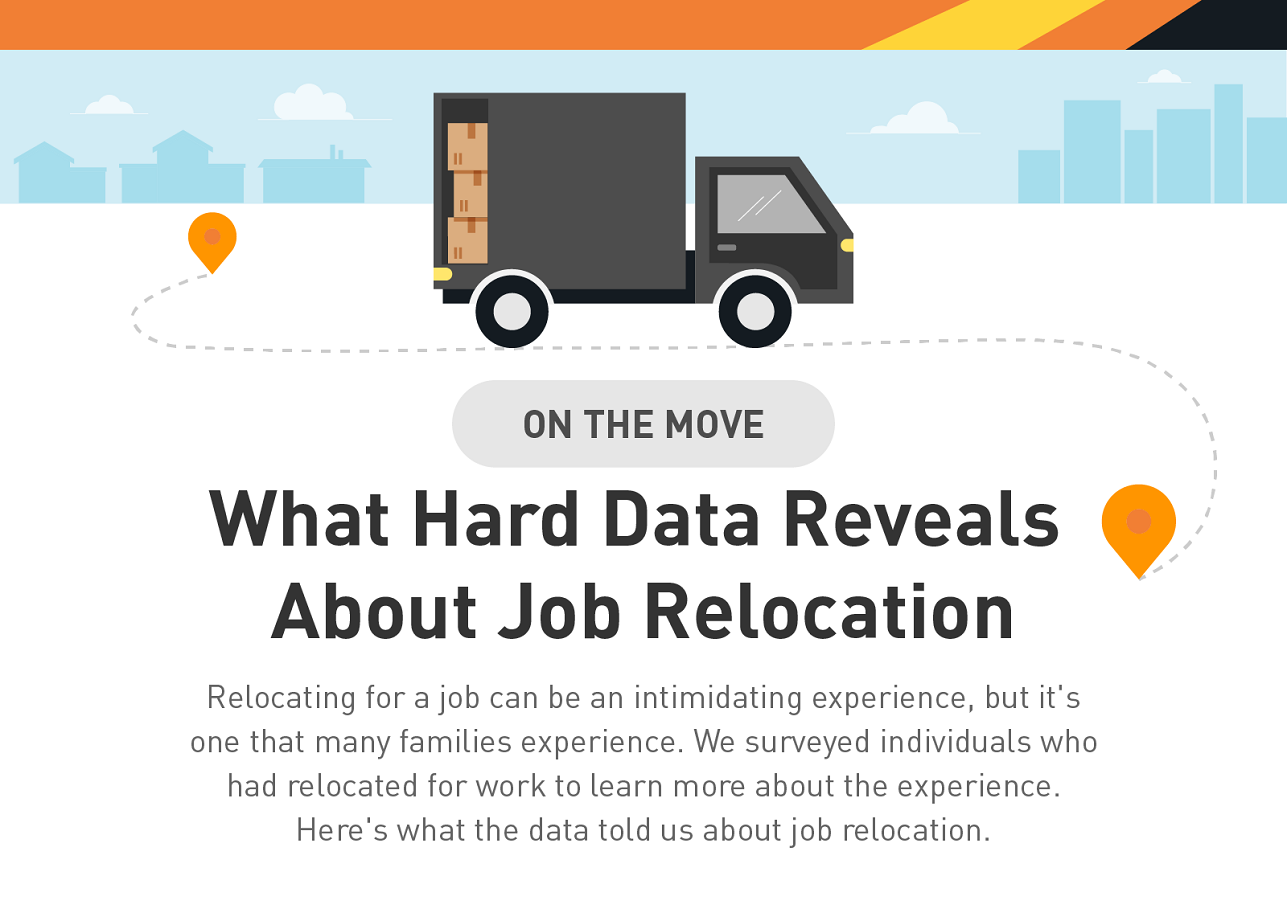 ON THE MOVE

What Hard Data Reveals About Job Relocation

Relocating for a job can be an intimidating experience, but it's one that many families experience. We surveyed individuals who had relocated for work to learn more about the experience. Here's what the data told us about job relocation.